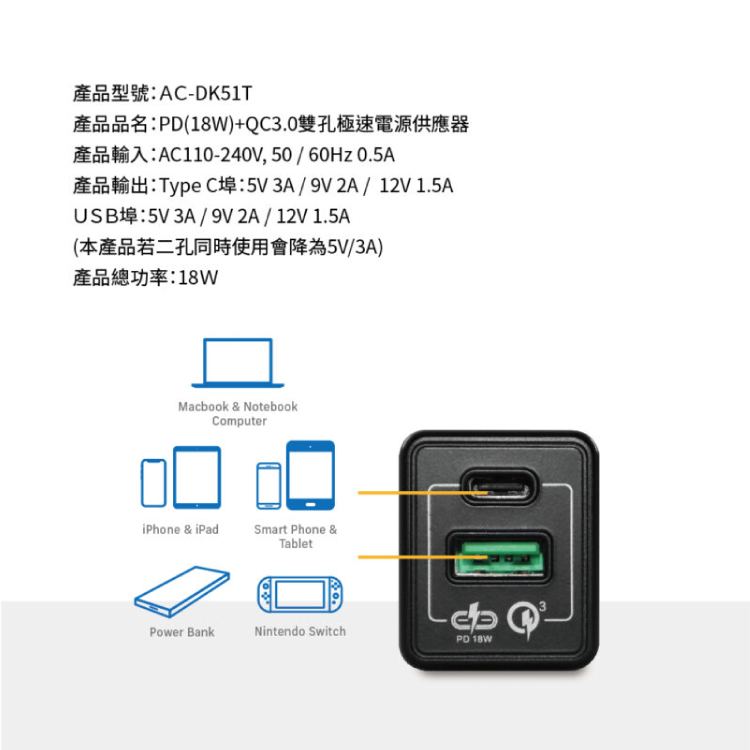 產品型號：AC-DK51T
產品品名：PD(18W)+QC3.0雙孔極速電源供應器
產品輸入：AC110-240V, 50 / 60Hz 0.5A
產品輸出：Type C埠：5V 3A / 9V 2A / 12V 1.5A
USB埠：5V 3A / 9V 2A / 12V 1.5A
(本產品若二孔同時使用會降為5V/3A)
產品總功率：18W

Macbook & Notebook Computer

iPhone & iPad

Smart Phone & Tablet

Power Bank

Nintendo Switch

PD 18W

3